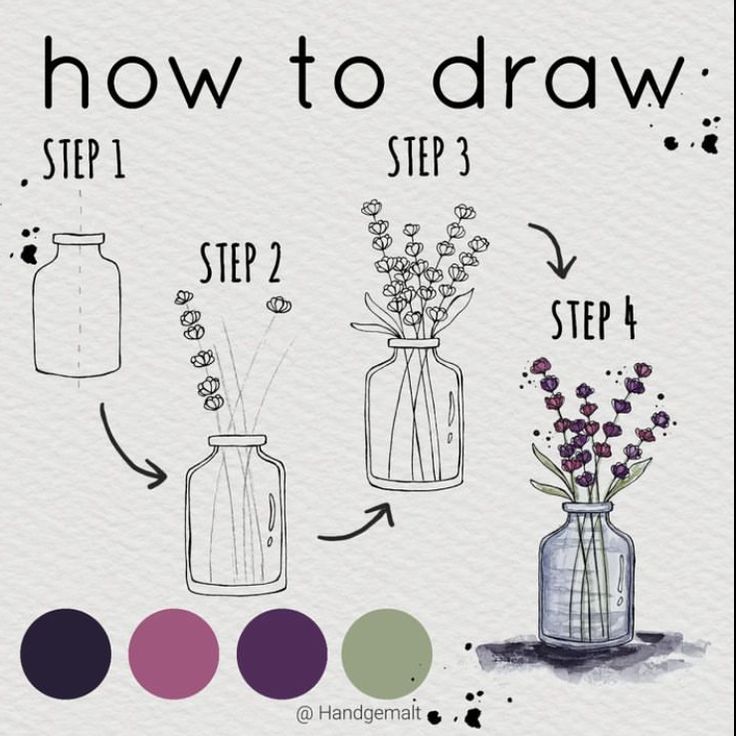 how to draw

STEP 1

STEP 2

STEP 3

STEP 4

@ Handgemalt